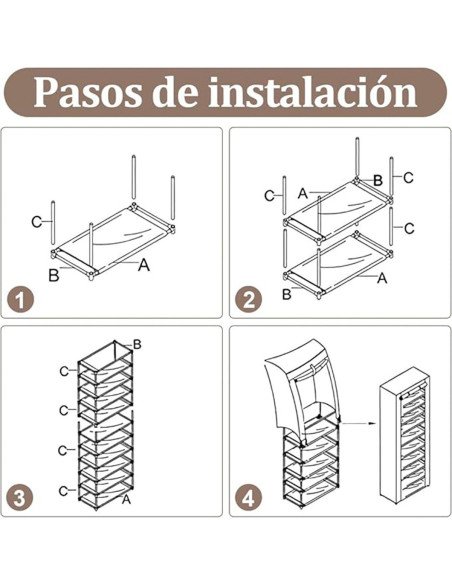 Pasos de instalación

C
B
A
1

C
A
B
C
C
A
B
2

B
C
C
C
C
A
3

4